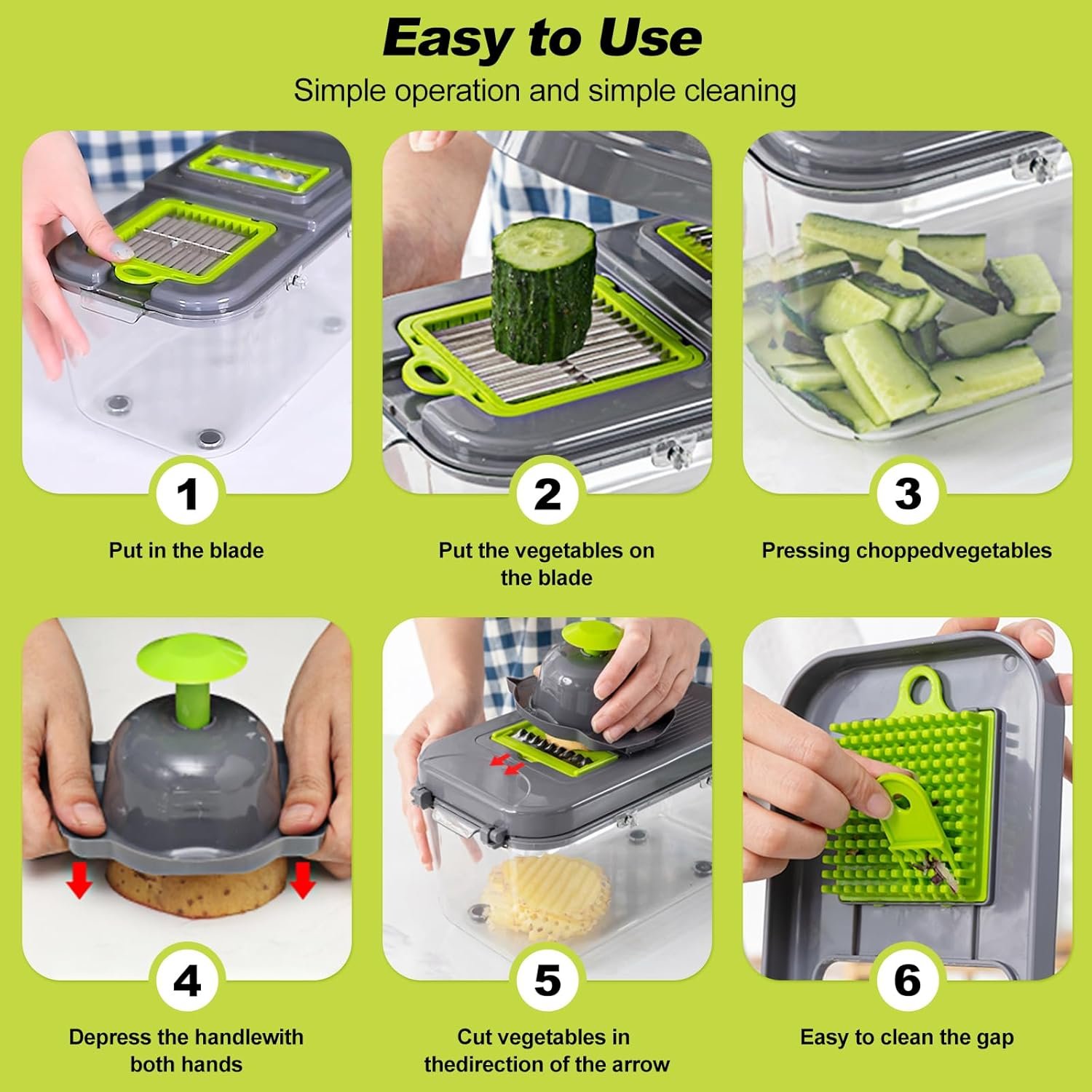 Easy to Use

Simple operation and simple cleaning

1

Put in the blade

2

Put the vegetables on the blade

3

Pressing choppedvegetables

4

Depress the handlewith both hands

5

Cut vegetables in thedirection of the arrow

6

Easy to clean the gap